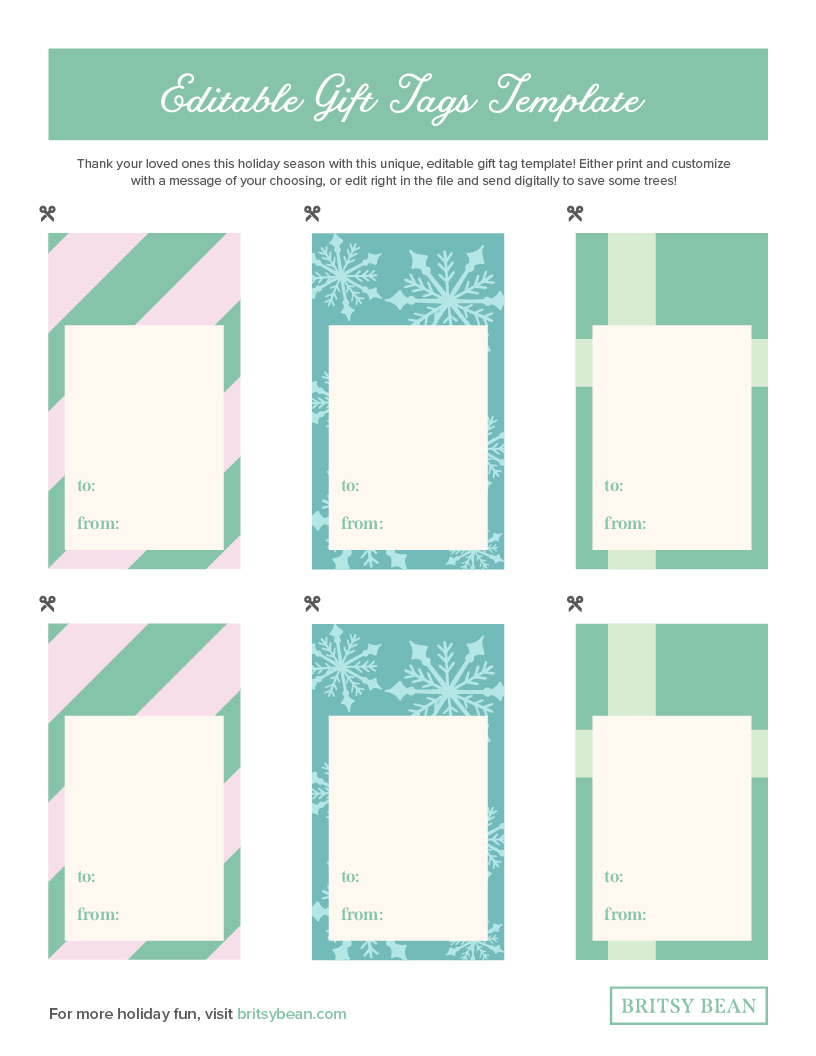 Editable Gift Tags Template

Thank your loved ones this holiday season with this unique, editable gift tag template! Either print and customize with a message of your choosing, or edit right in the file and send digitally to save some trees!

to:
from:

to:
from:

to:
from:

to:
from:

to:
from:

to:
from:

For more holiday fun, visit britsybean.com

BRITSY BEAN